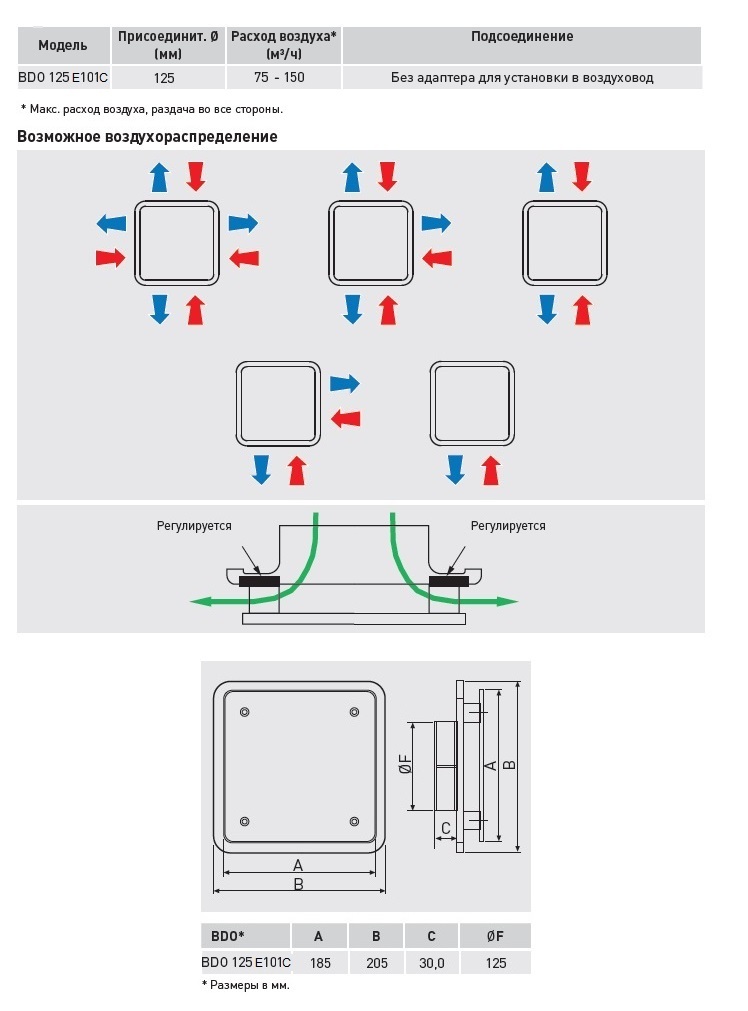 | Модель | Присоединит. Ø (мм) | Расход воздуха* (м³/ч) | Подсоединение |
|---|---|---|---|
| BDO 125 E101C | 125 | 75 - 150 | Без адаптера для установки в воздуховод |

* Макс. расход воздуха, раздача во все стороны.

Возможное воздухораспределение

Регулируется

Регулируется

ØF

A

B

C

A

B

| BDO* | A | B | C | ØF |
|---|---|---|---|---|
| BDO 125 E101C | 185 | 205 | 30,0 | 125 |

* Размеры в мм.